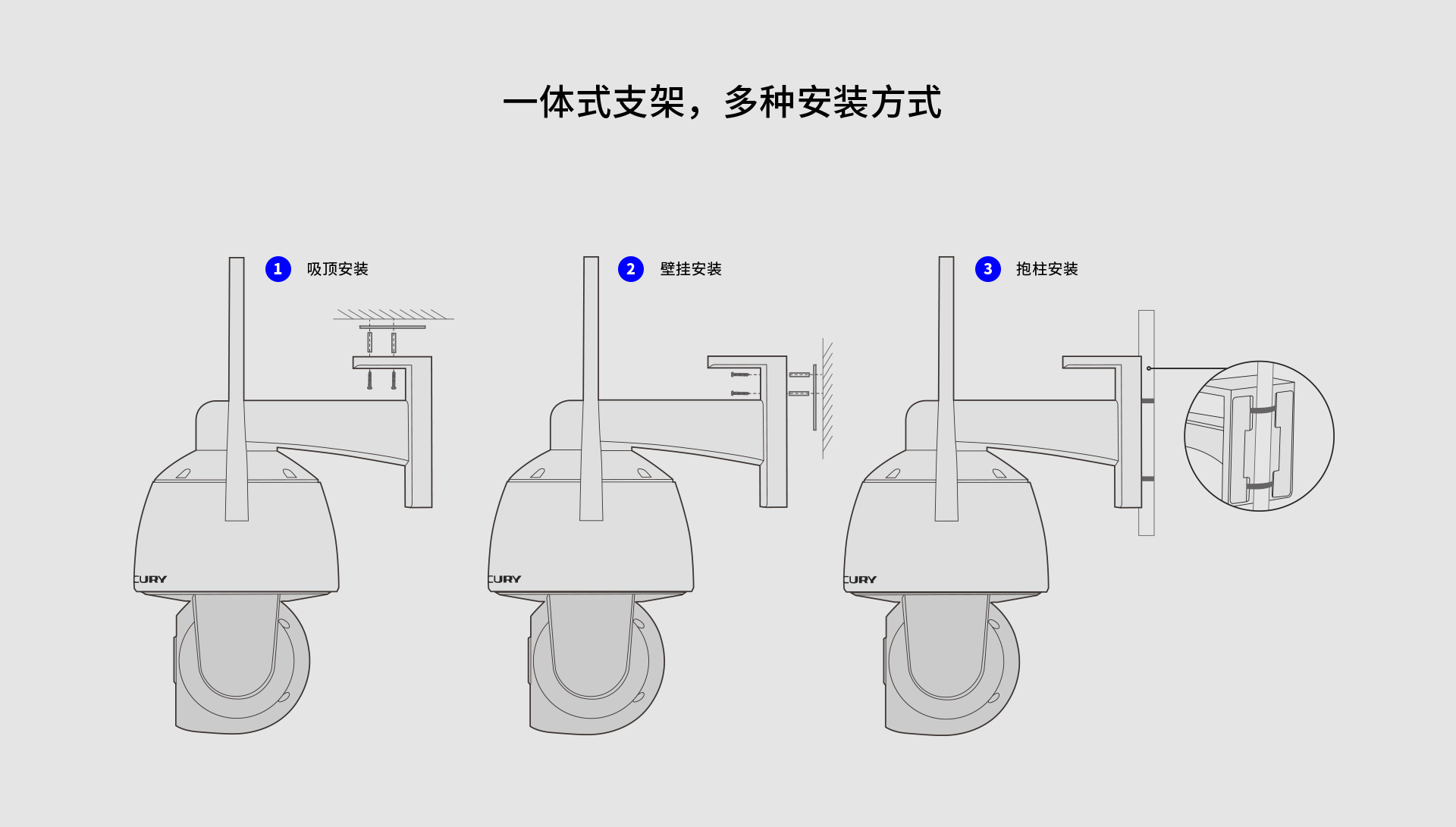 一体式支架，多种安装方式

1 吸顶安装

2 壁挂安装

3 抱柱安装

CURY

CURY

CURY