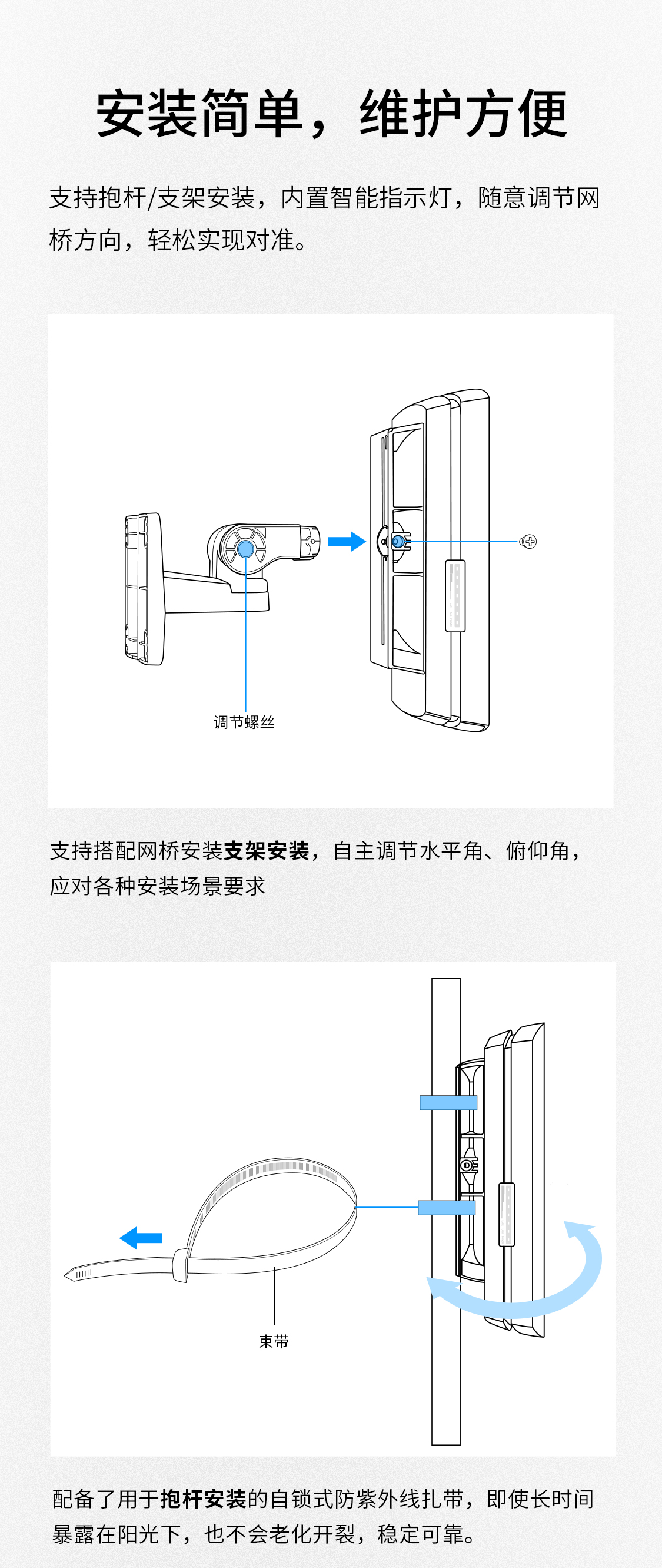 安装简单，维护方便

支持抱杆/支架安装，内置智能指示灯，随意调节网桥方向，轻松实现对准。

调节螺丝

支持搭配网桥安装支架安装，自主调节水平角、俯仰角，应对各种安装场景要求

束带

配备了用于抱杆安装的自锁式防紫外线扎带，即使长时间暴露在阳光下，也不会老化开裂，稳定可靠。