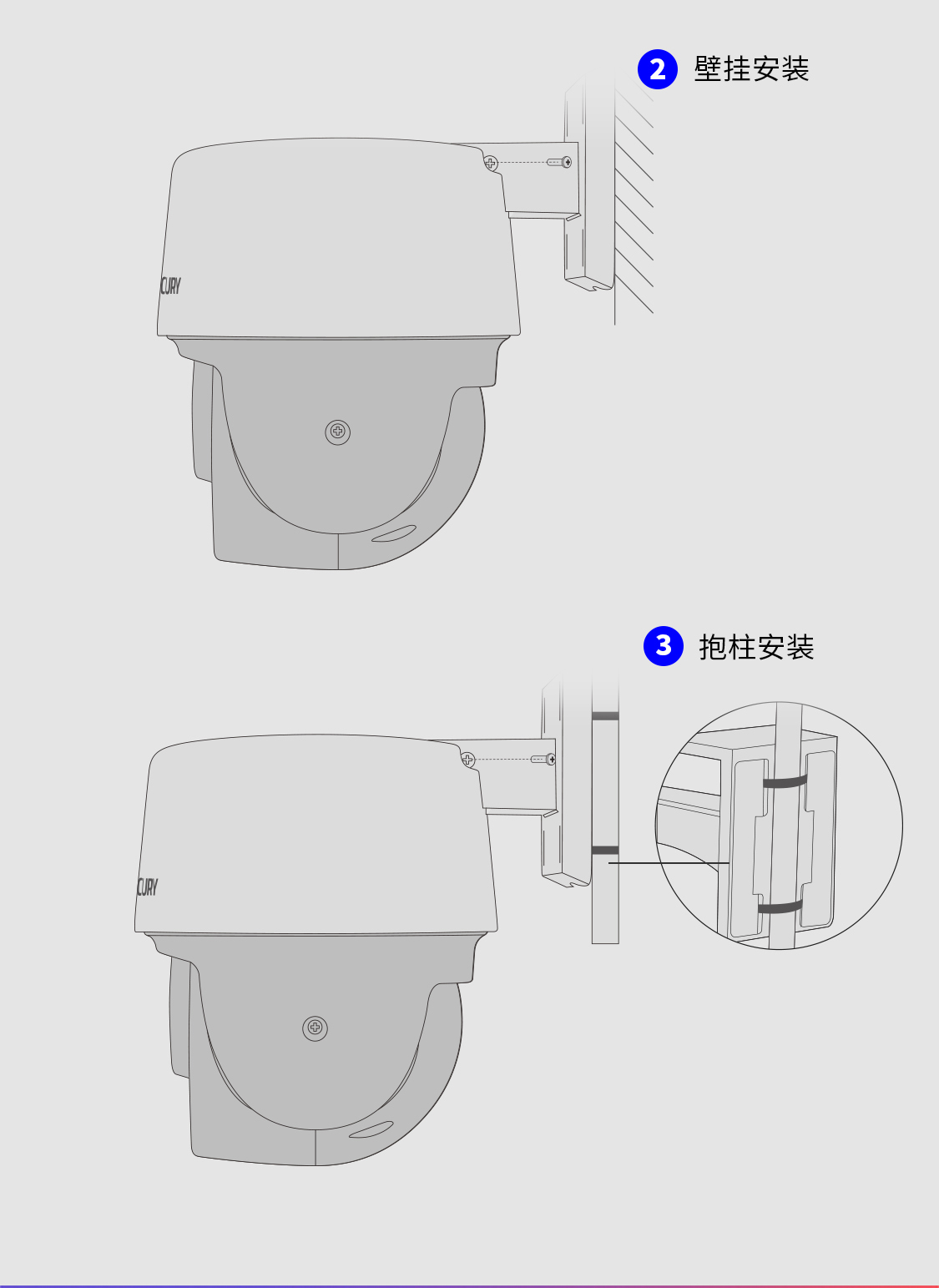 2 壁挂安装

CURY

3 抱柱安装

CURY